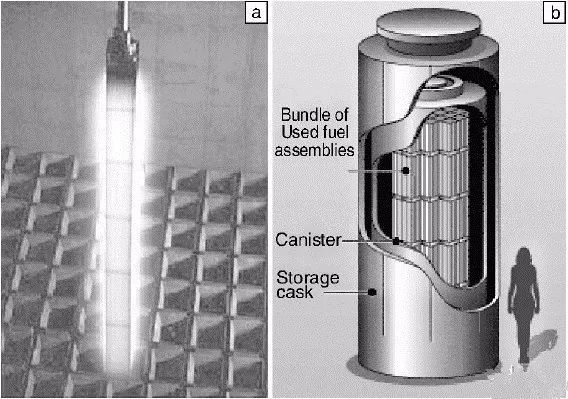 a

b

Bundle of Used fuel assemblies

Canister

Storage cask